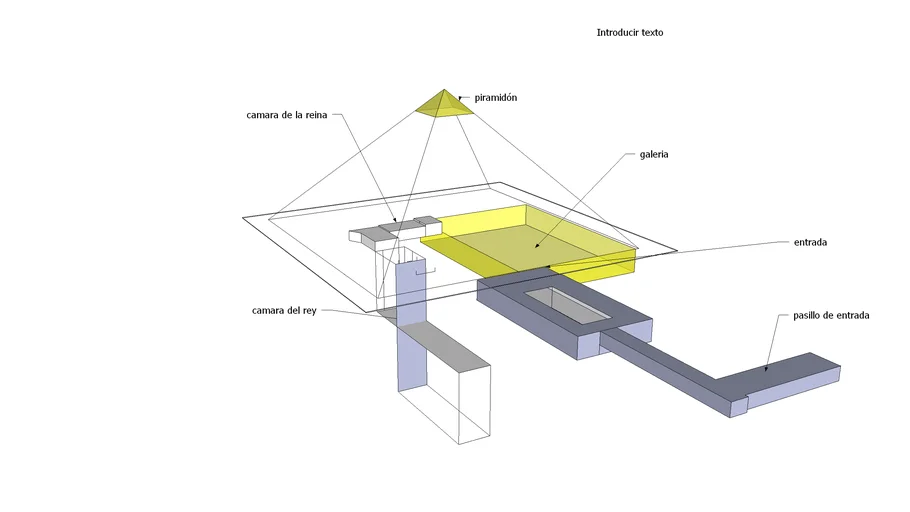 Introducir texto

piramidón

camara de la reina

galeria

entrada

camara del rey

pasillo de entrada