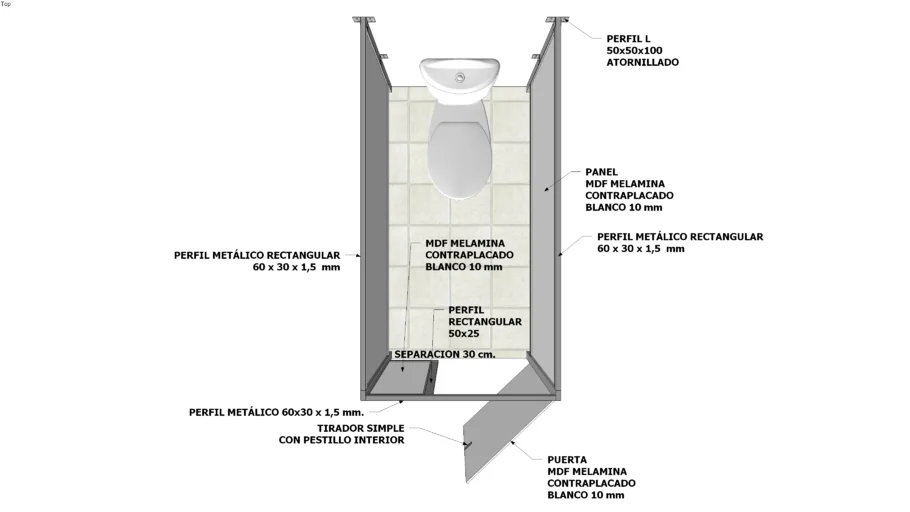 Top

PERFIL L
50x50x100
ATORNILLADO

PANEL
MDF MELAMINA
CONTRAPLACADO
BLANCO 10 mm

PERFIL METÁLICO RECTANGULAR
60 x 30 x 1,5 mm

PERFIL METÁLICO RECTANGULAR
60 x 30 x 1,5 mm

MDF MELAMINA
CONTRAPLACADO
BLANCO 10 mm

PERFIL
RECTANGULAR
50x25

SEPARACION 30 cm.

PERFIL METÁLICO 60x30 x 1,5 mm.

TIRADOR SIMPLE
CON PESTILLO INTERIOR

PUERTA
MDF MELAMINA
CONTRAPLACADO
BLANCO 10 mm