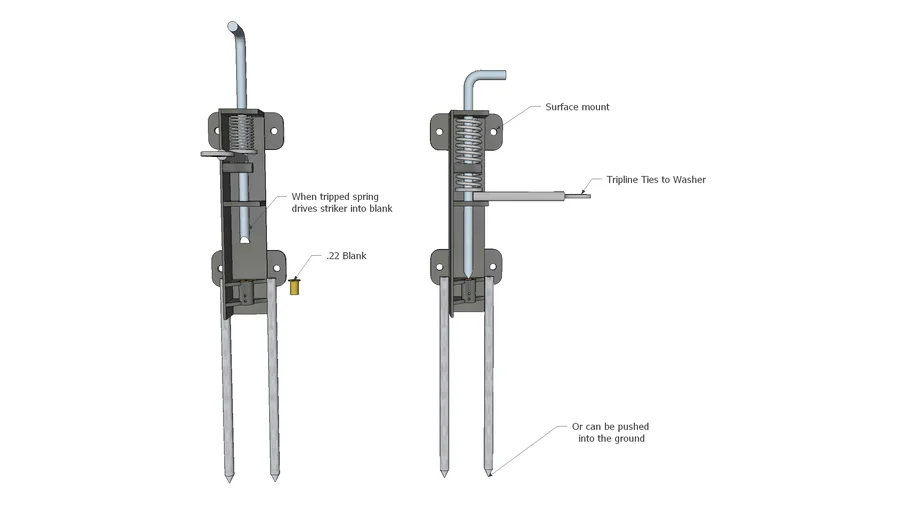 When tripped spring drives striker into blank

.22 Blank

Surface mount

Tripline Ties to Washer

Or can be pushed into the ground