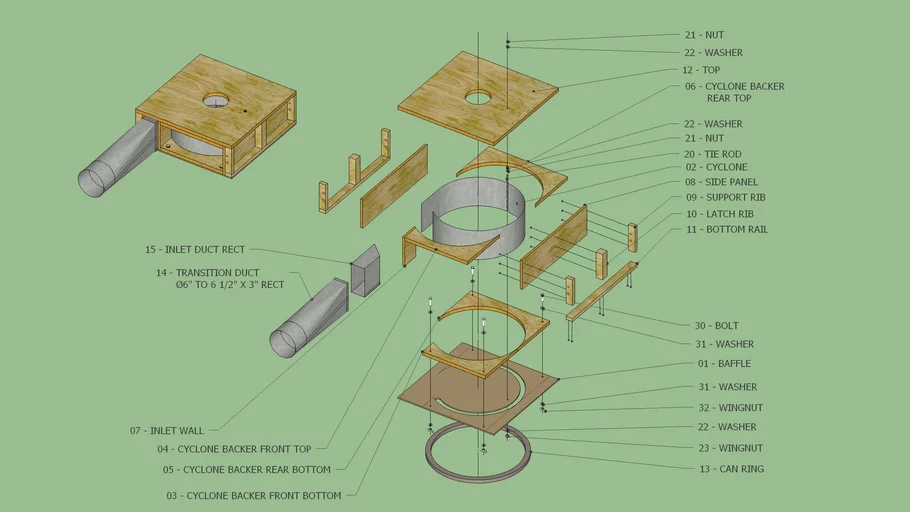 21 - NUT
22 - WASHER
12 - TOP
06 - CYCLONE BACKER REAR TOP
22 - WASHER
21 - NUT
20 - TIE ROD
02 - CYCLONE
08 - SIDE PANEL
09 - SUPPORT RIB
10 - LATCH RIB
11 - BOTTOM RAIL
15 - INLET DUCT RECT
14 - TRANSITION DUCT Ø6" TO 6 1/2" X 3" RECT
30 - BOLT
31 - WASHER
01 - BAFFLE
31 - WASHER
32 - WINGNUT
22 - WASHER
23 - WINGNUT
13 - CAN RING
07 - INLET WALL
04 - CYCLONE BACKER FRONT TOP
05 - CYCLONE BACKER REAR BOTTOM
03 - CYCLONE BACKER FRONT BOTTOM