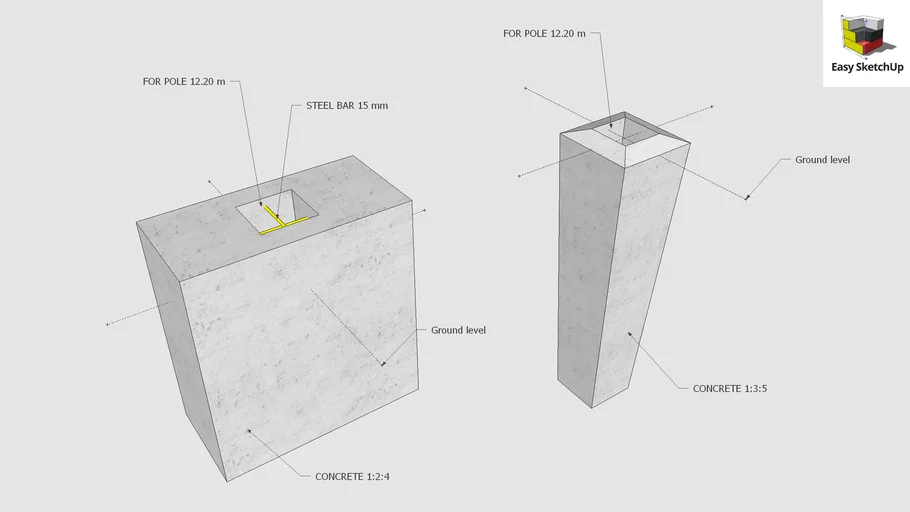 Easy SketchUp

FOR POLE 12.20 m

STEEL BAR 15 mm

Ground level

CONCRETE 1:2:4

FOR POLE 12.20 m

Ground level

CONCRETE 1:3:5