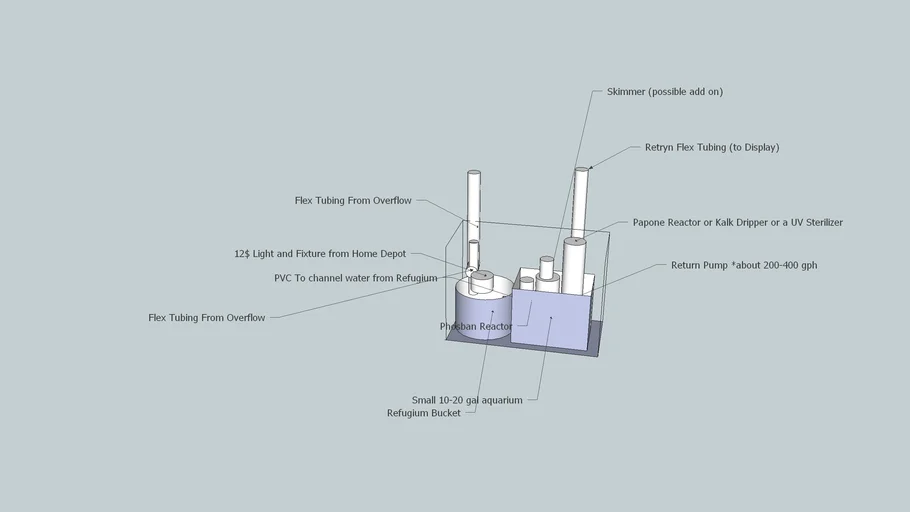 Skimmer (possible add on)

Retryn Flex Tubing (to Display)

Flex Tubing From Overflow

Papone Reactor or Kalk Dripper or a UV Sterilizer

12$ Light and Fixture from Home Depot

Return Pump *about 200-400 gph

PVC To channel water from Refugium

Flex Tubing From Overflow

Phosban Reactor

Small 10-20 gal aquarium

Refugium Bucket