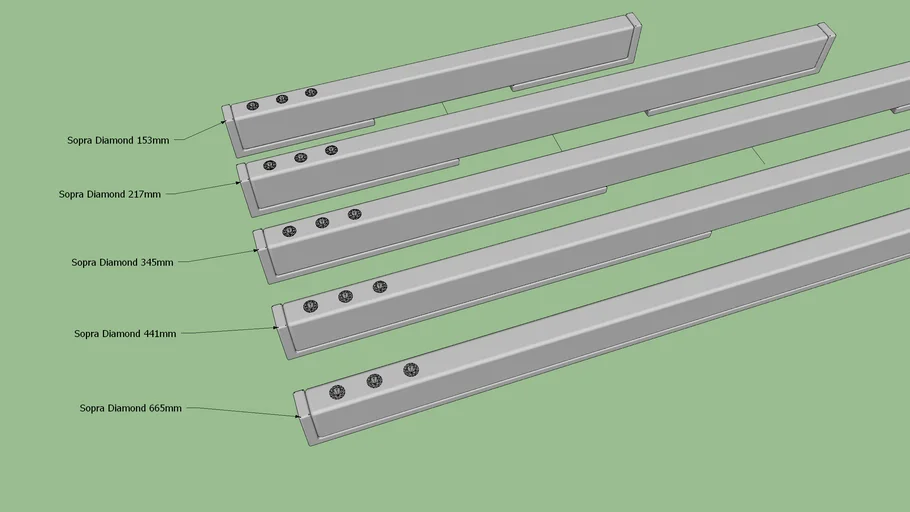 Sopra Diamond 153mm

Sopra Diamond 217mm

Sopra Diamond 345mm

Sopra Diamond 441mm

Sopra Diamond 665mm