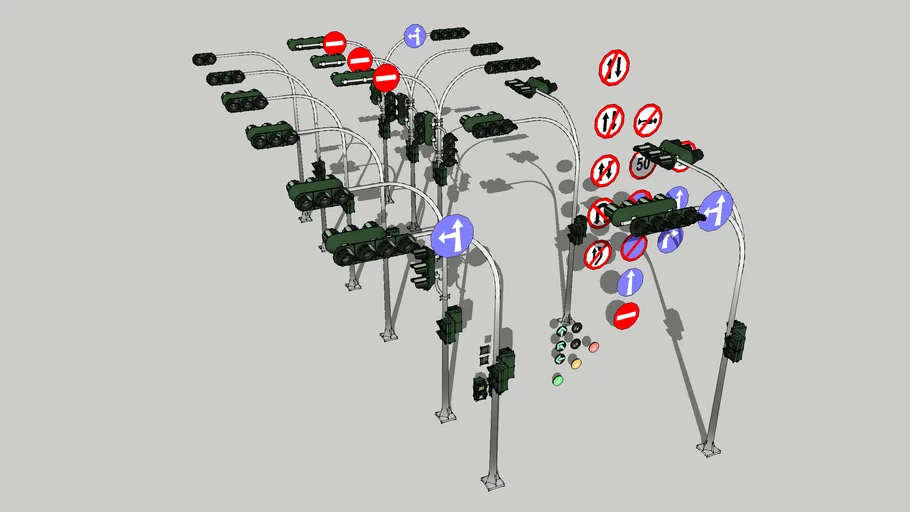 50